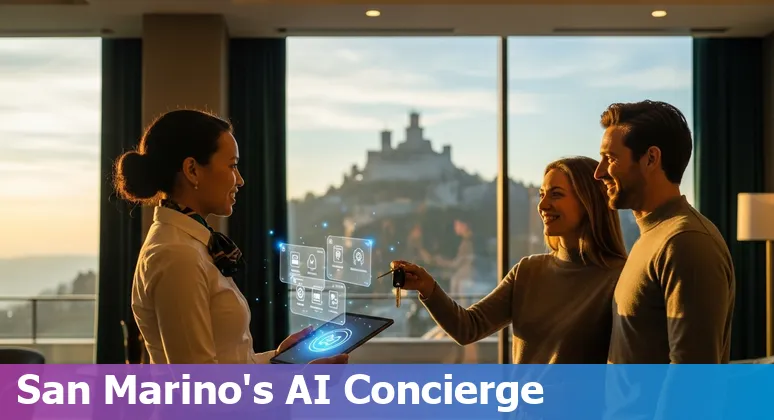 San Marino's AI Concierge