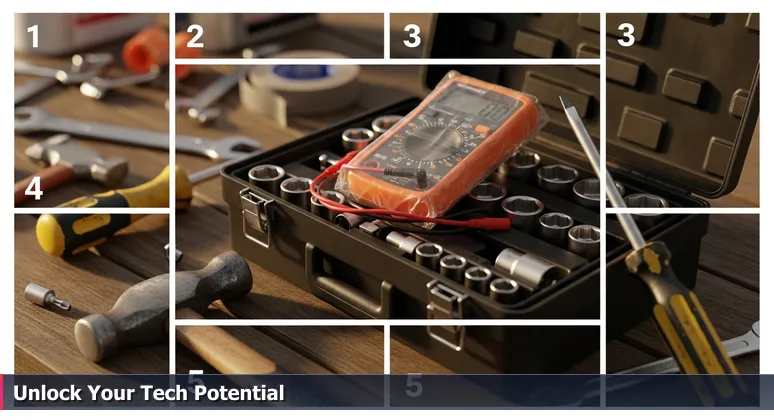 1
2
3
3
4
5
5
Unlock Your Tech Potential