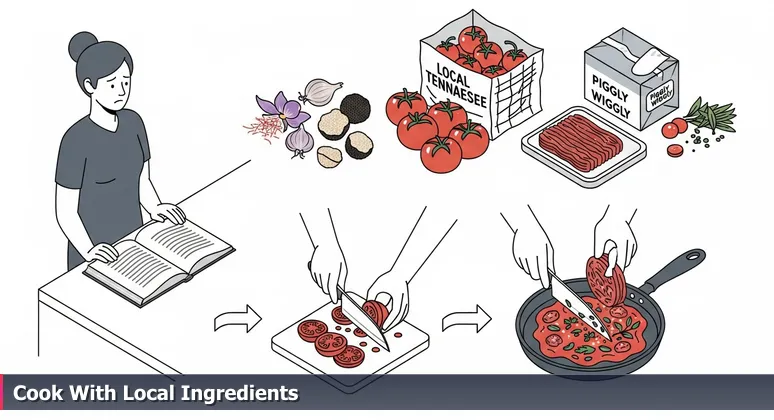 LOCAL TENNAESEE

PIGGLY WIGGLY

Piggly Wiggly

Cook With Local Ingredients