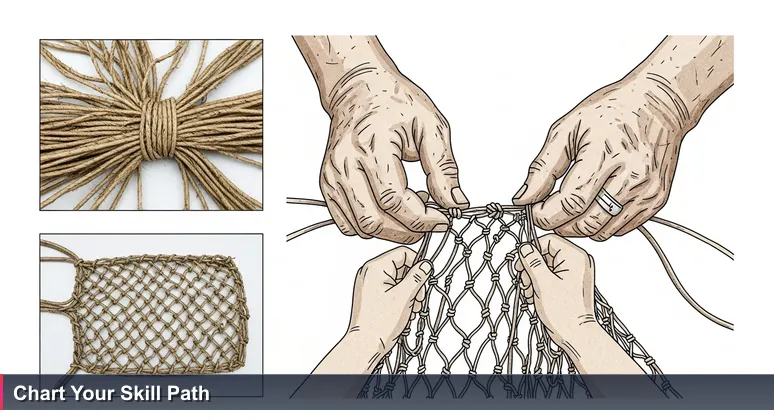 Chart Your Skill Path