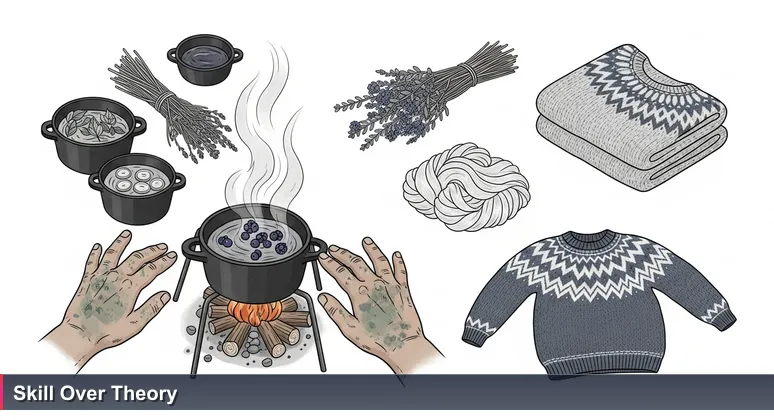 Skill Over Theory